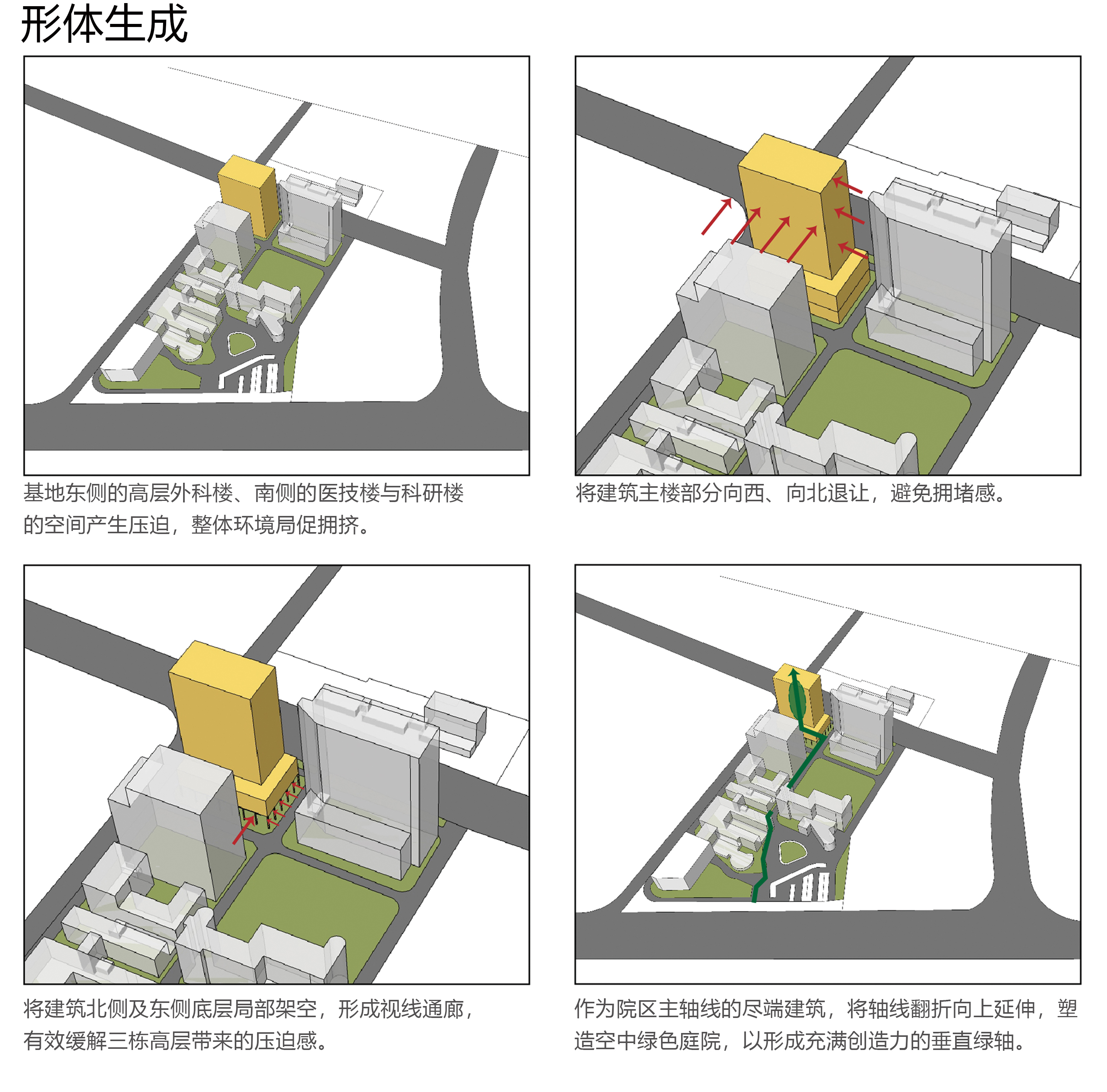 形体生成

基地东侧的高层外科楼、南侧的医技楼与科研楼的空间产生压迫，整体环境局促拥挤。

将建筑主楼部分向西、向北退让，避免拥堵感。

将建筑北侧及东侧底层局部架空，形成视线通廊，有效缓解三栋高层带来的压迫感。

作为院区主轴线的尽端建筑，将轴线翻折向上延伸，塑造空中绿色庭院，以形成充满创造力的垂直绿轴。